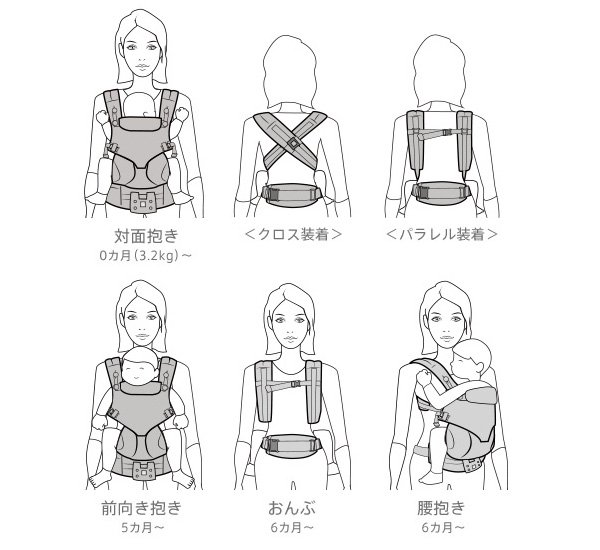 対面抱き
0カ月(3.2kg)～

<クロス装着>

<パラレル装着>

前向き抱き
5カ月～

おんぶ
6カ月～

腰抱き
6カ月～